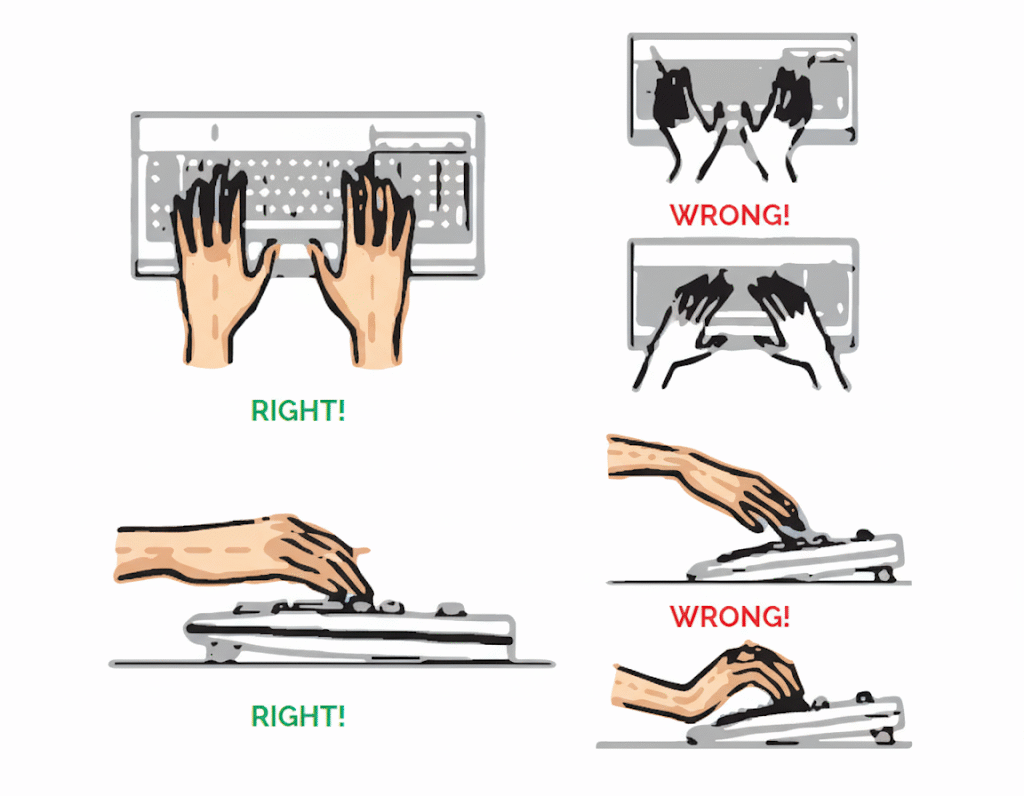 WRONG!

RIGHT!

WRONG!

RIGHT!